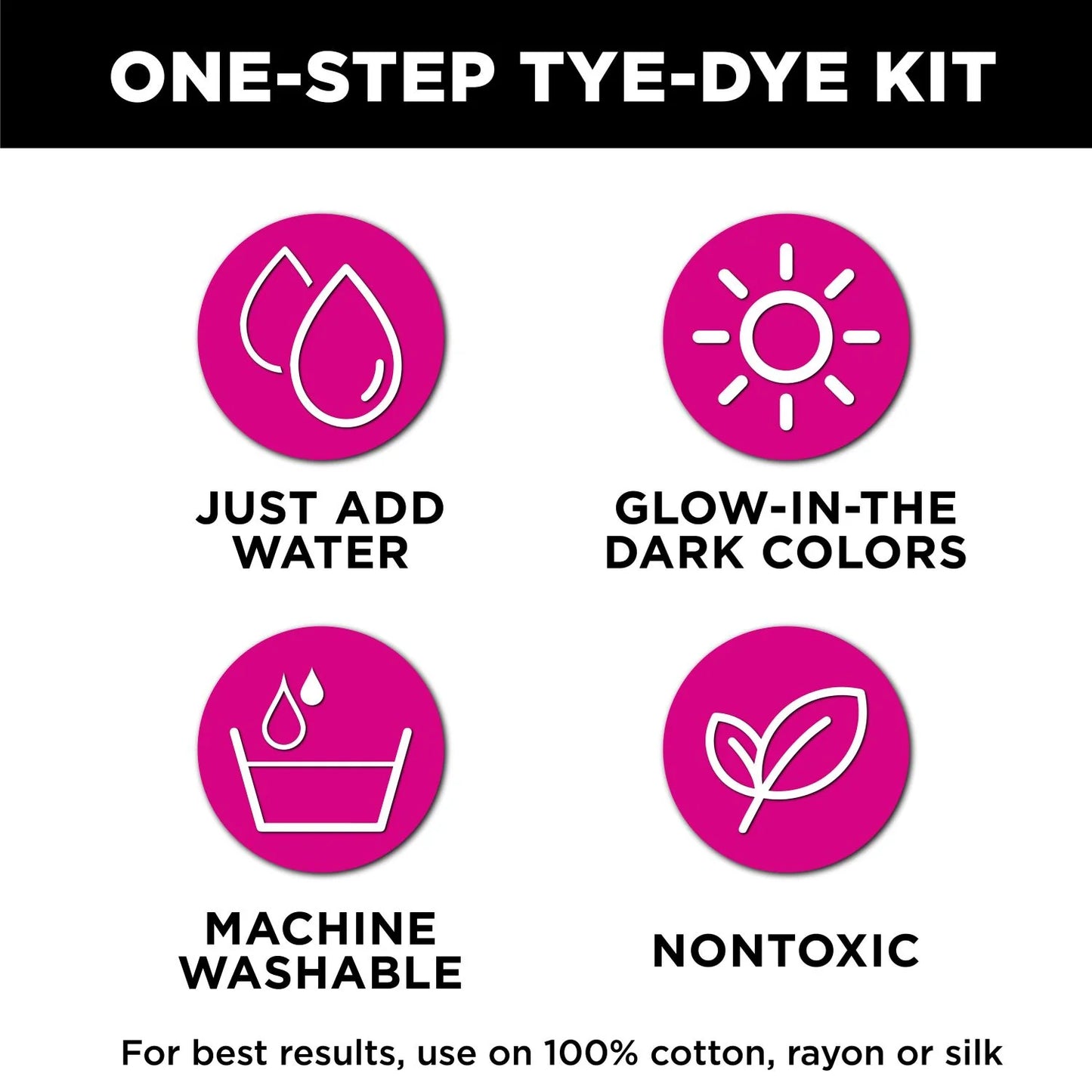 ONE-STEP TYE-DYE KIT

JUST ADD WATER

GLOW-IN-THE DARK COLORS

MACHINE WASHABLE

NONTOXIC

For best results, use on 100% cotton, rayon or silk