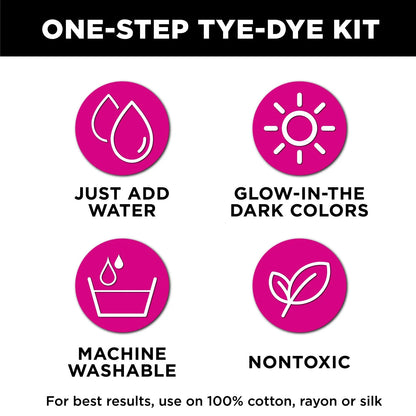 ONE-STEP TYE-DYE KIT

JUST ADD WATER

GLOW-IN-THE DARK COLORS

MACHINE WASHABLE

NONTOXIC

For best results, use on 100% cotton, rayon or silk